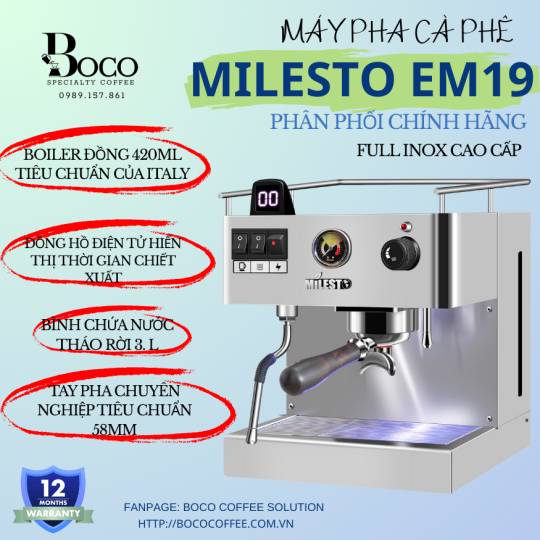 BOCO
SPECIALTY COFFEE
0989.157.861

MÁY PHA CÀ PHÊ
MILESTO EM19
PHÂN PHỐI CHÍNH HÃNG
FULL INOX CAO CẤP

BOILER ĐỒNG 420ML TIÊU CHUẨN CỦA ITALY

ĐỒNG HỒ ĐIỆN TỬ HIỂN THỊ THỜI GIAN CHIẾT XUẤT

BÌNH CHỨA NƯỚC THÁO RỜI 3. L

TAY PHA CHUYÊN NGHIỆP TIÊU CHUẨN 58MM

00

MILESTO

12 MONTHS WARRANTY

FANPAGE: BOCO COFFEE SOLUTION
HTTP://BOCOCOFFEE.COM.VN